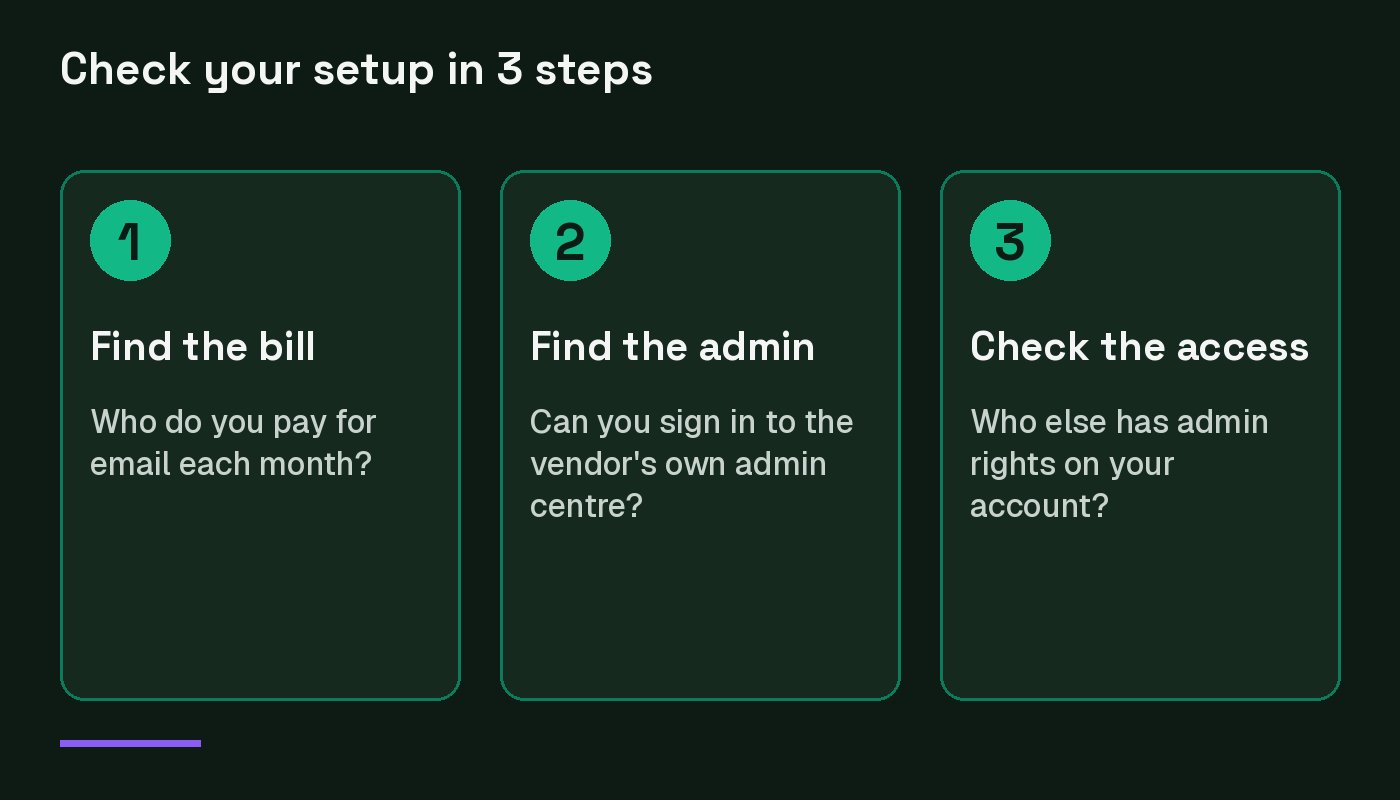 Check your setup in 3 steps

1

Find the bill

Who do you pay for email each month?

2

Find the admin

Can you sign in to the vendor's own admin centre?

3

Check the access

Who else has admin rights on your account?